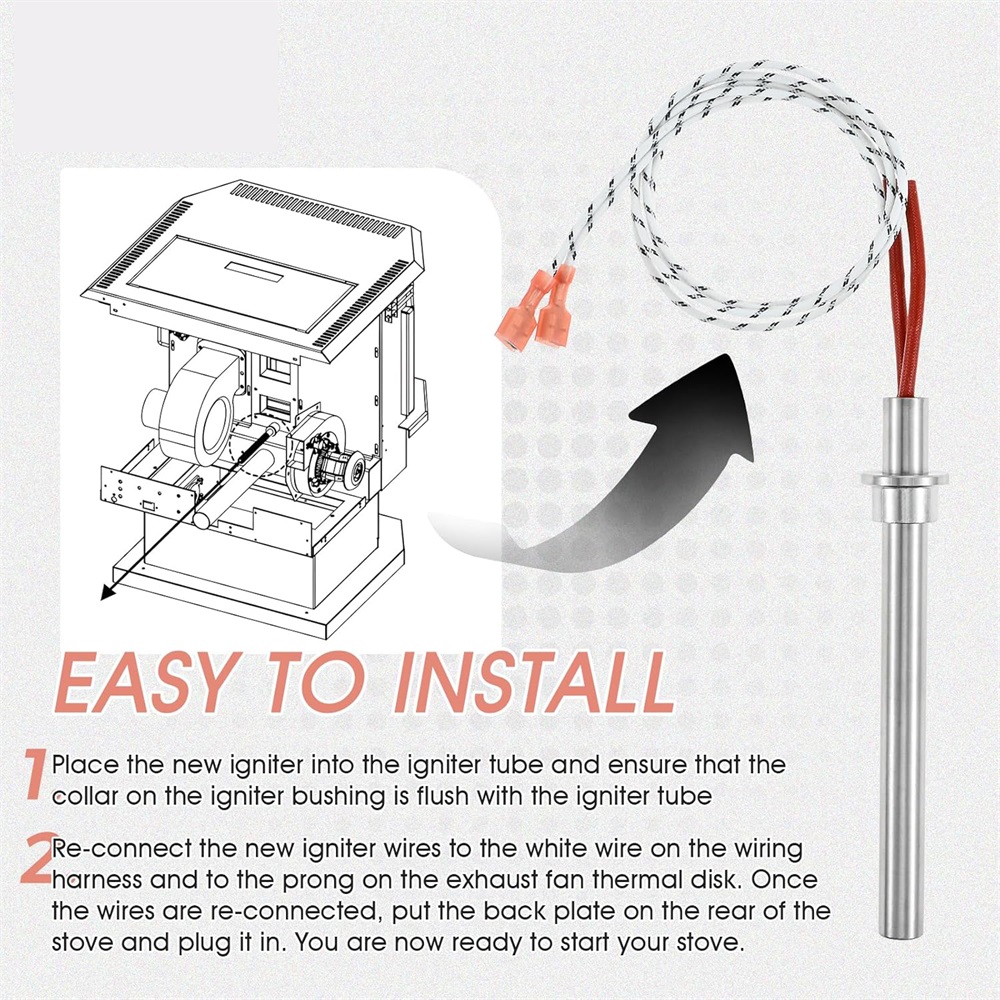 EASY TO INSTALL

1 Place the new igniter into the igniter tube and ensure that the collar on the igniter bushing is flush with the igniter tube

2 Re-connect the new igniter wires to the white wire on the wiring harness and to the prong on the exhaust fan thermal disk. Once the wires are re-connected, put the back plate on the rear of the stove and plug it in. You are now ready to start your stove.