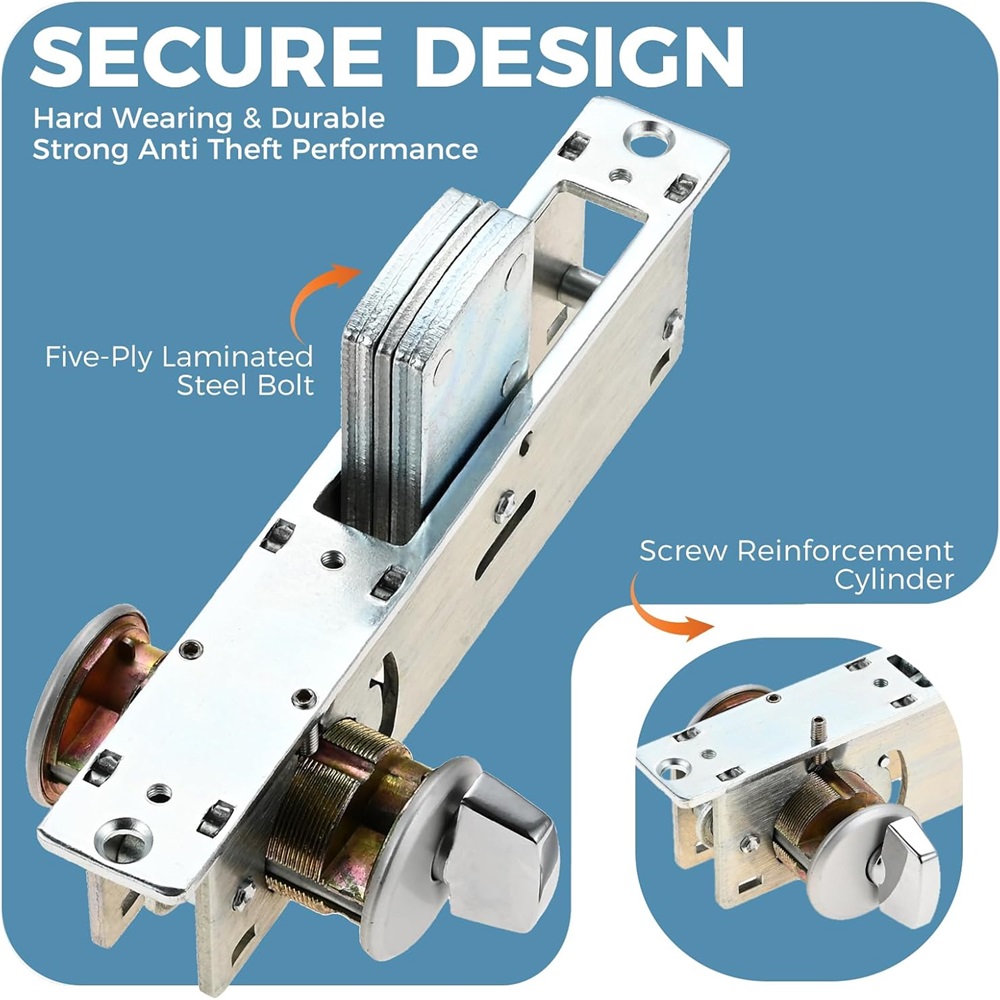 SECURE DESIGN

Hard Wearing & Durable
Strong Anti Theft Performance

Five-Ply Laminated Steel Bolt

Screw Reinforcement Cylinder