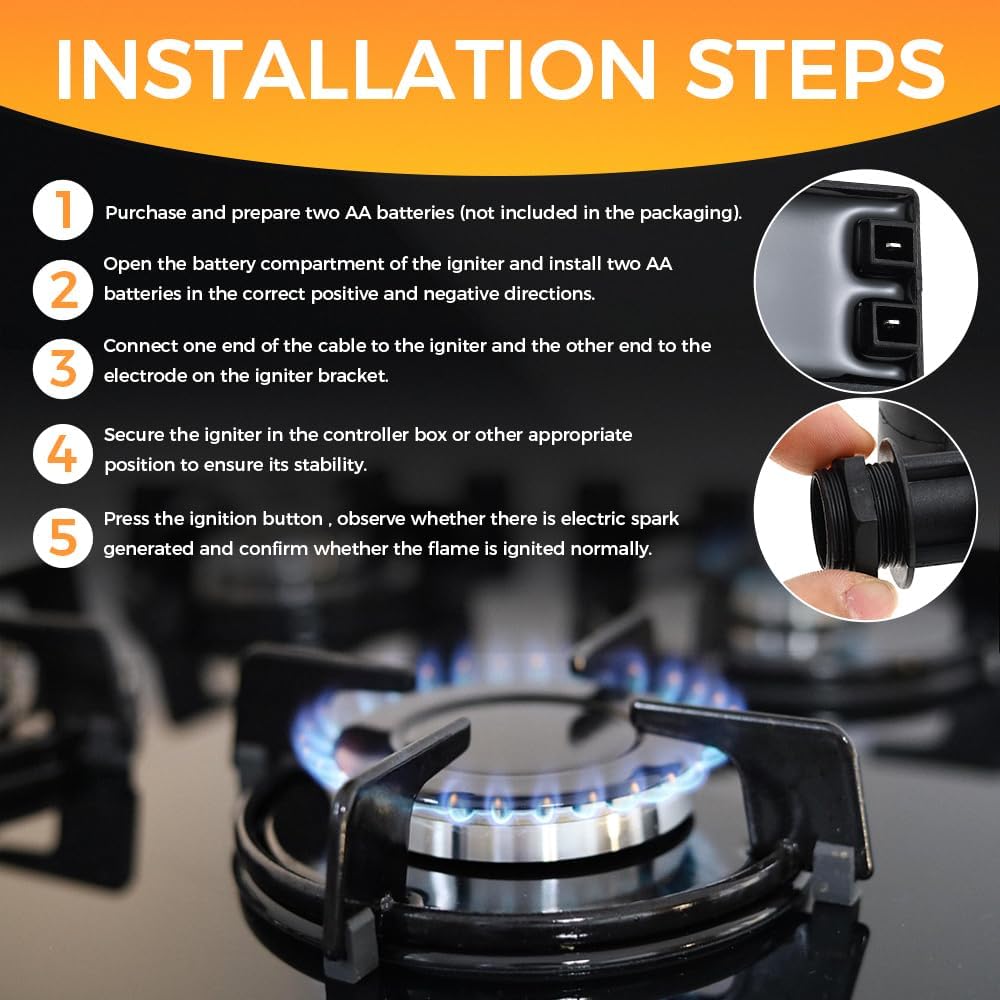 INSTALLATION STEPS

1 Purchase and prepare two AA batteries (not included in the packaging).

2 Open the battery compartment of the igniter and install two AA batteries in the correct positive and negative directions.

3 Connect one end of the cable to the igniter and the other end to the electrode on the igniter bracket.

4 Secure the igniter in the controller box or other appropriate position to ensure its stability.

5 Press the ignition button , observe whether there is electric spark generated and confirm whether the flame is ignited normally.