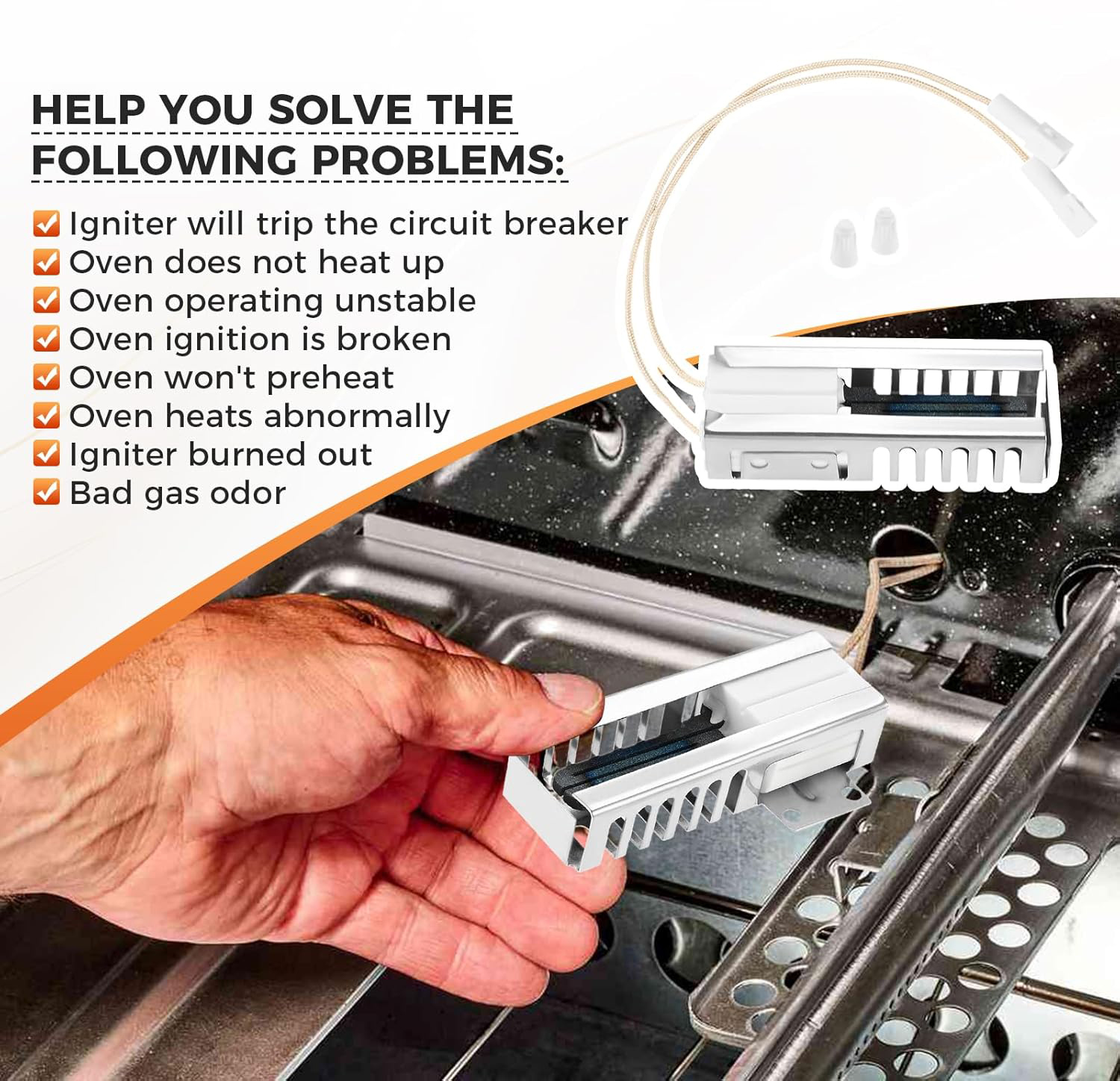 HELP YOU SOLVE THE FOLLOWING PROBLEMS:

Igniter will trip the circuit breaker
Oven does not heat up
Oven operating unstable
Oven ignition is broken
Oven won't preheat
Oven heats abnormally
Igniter burned out
Bad gas odor