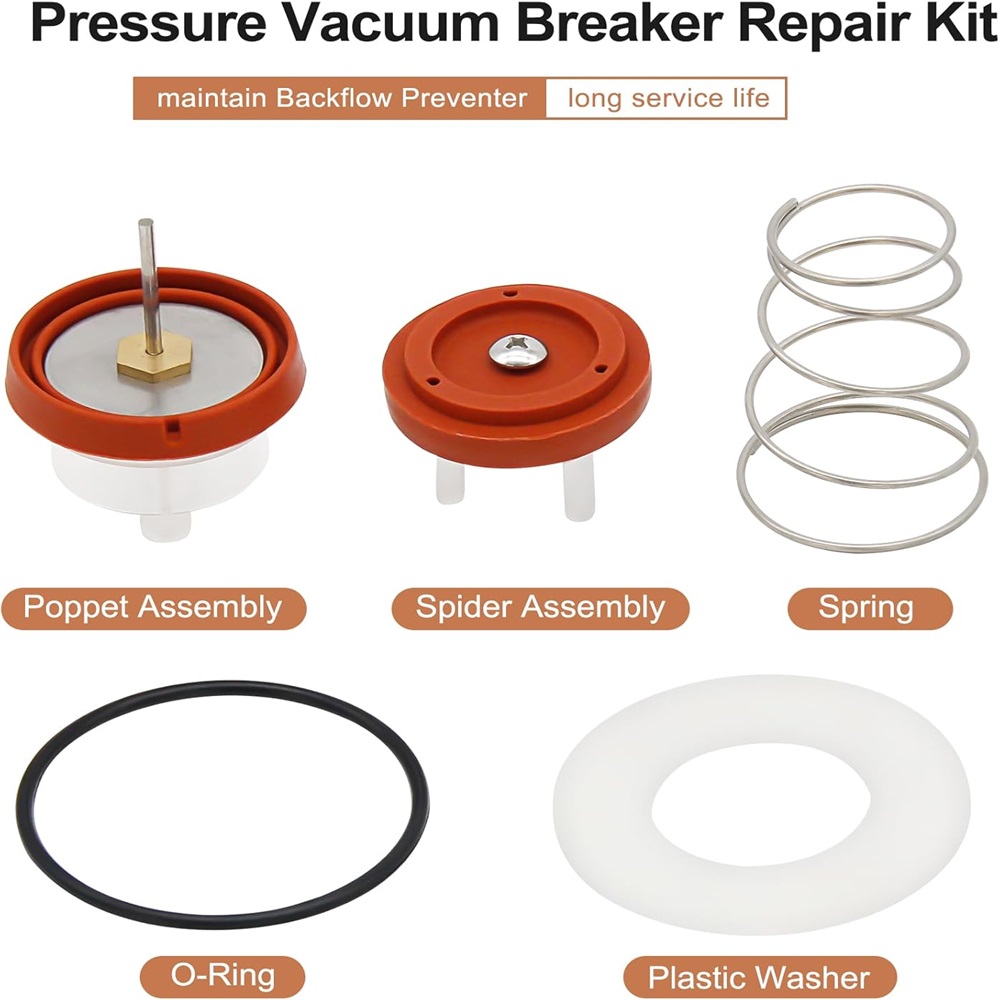 Pressure Vacuum Breaker Repair Kit

maintain Backflow Preventer

long service life

Poppet Assembly

Spider Assembly

Spring

O-Ring

Plastic Washer