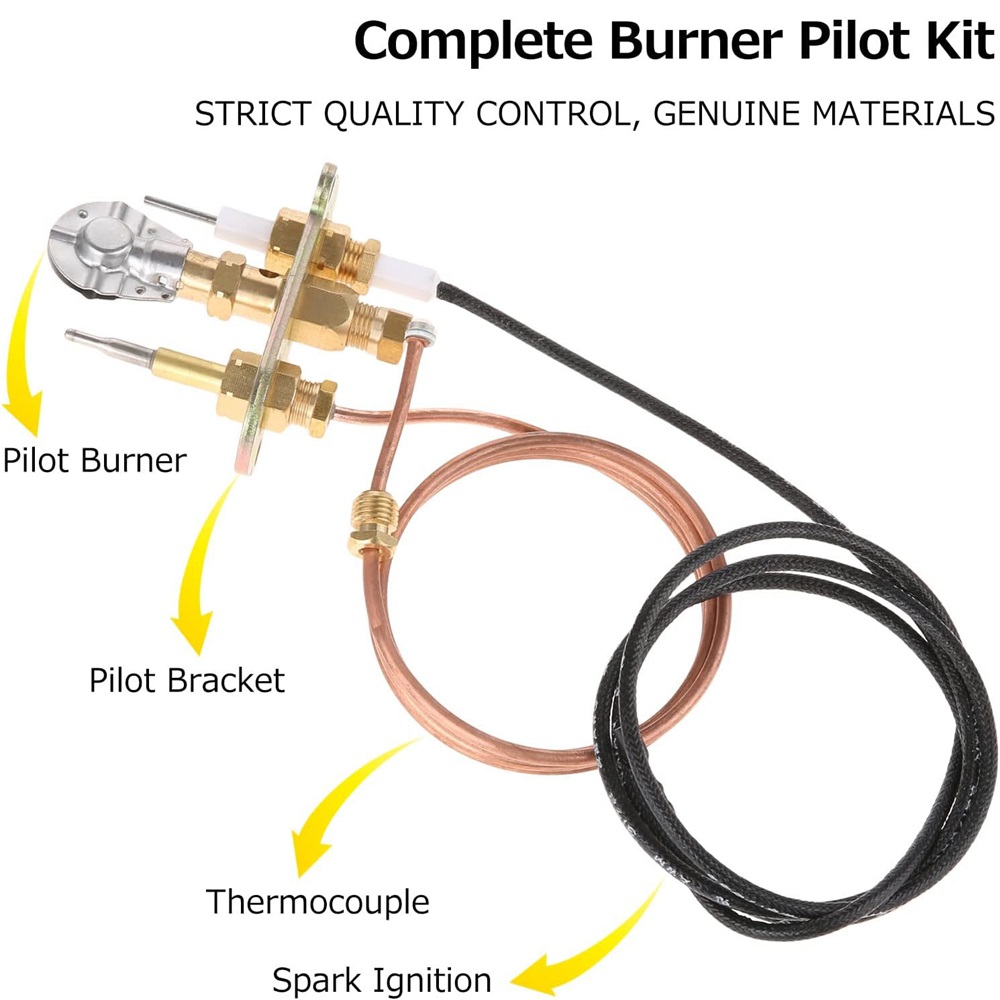 Complete Burner Pilot Kit

STRICT QUALITY CONTROL, GENUINE MATERIALS

Pilot Burner

Pilot Bracket

Thermocouple

Spark Ignition